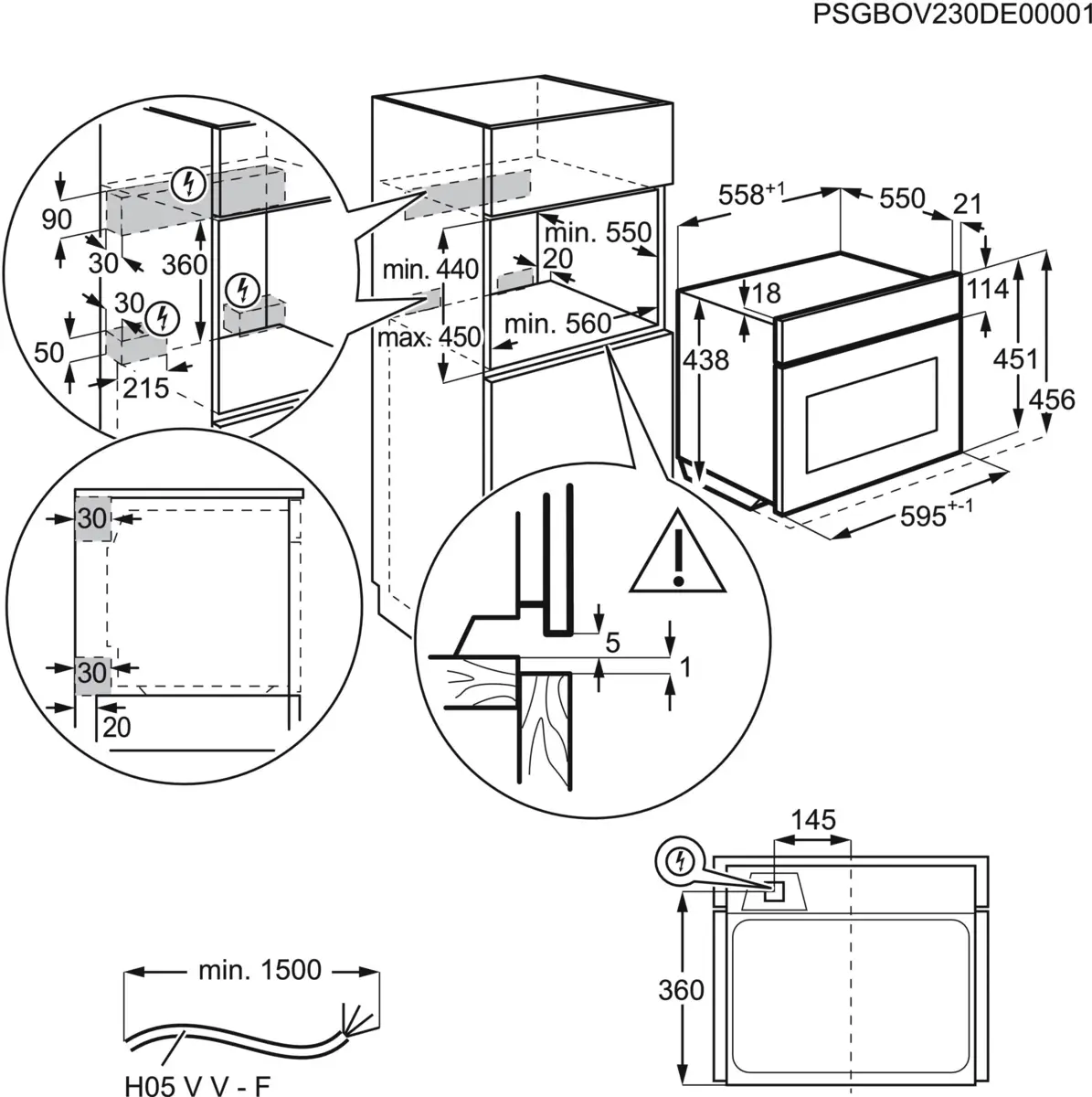 PSGBOV230DE00001

90
30
360
30
50
215

min. 440
max. 450
min. 550
20
min. 560

$558^{+1}$
550
21
18
114
438
451
456
$595^{+-1}$

30
30
20

5
1

145
360

min. 1500
H05 V V - F