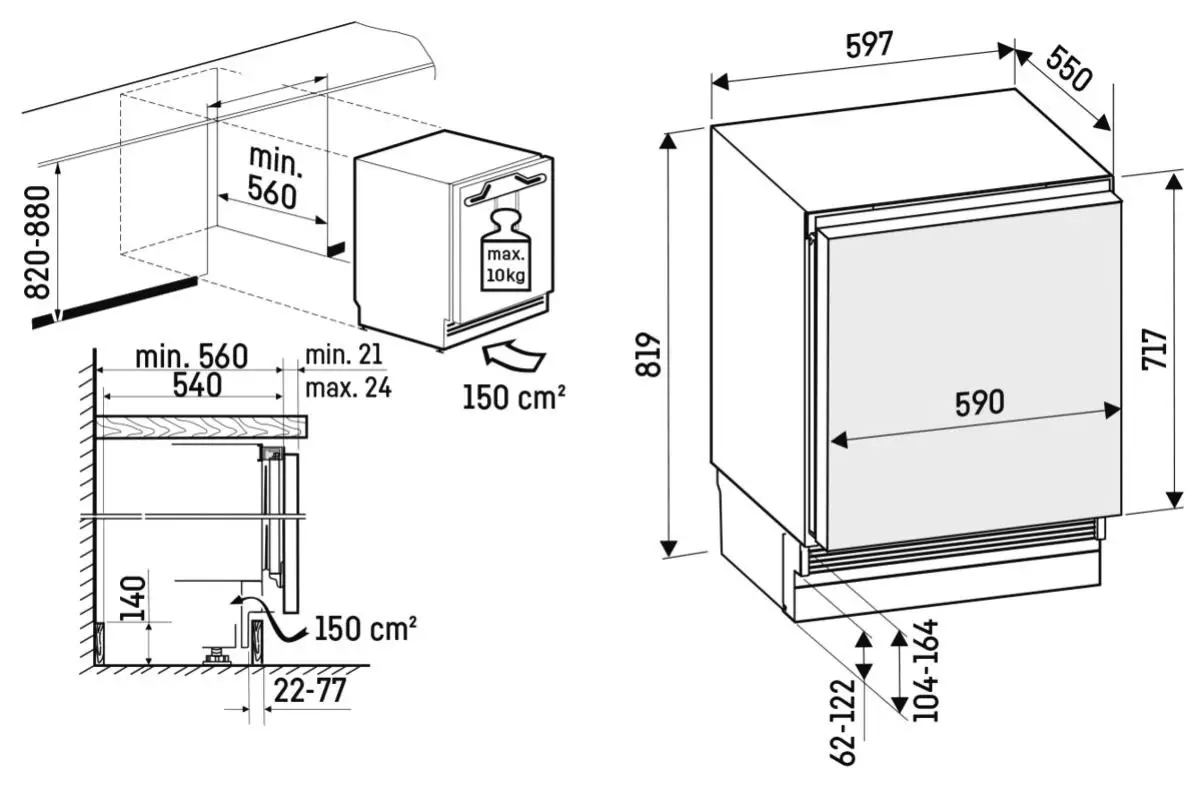 820-880

min.
560

max.
10kg

150 cm²

min. 560
540

min. 21
max. 24

140

150 cm²

22-77

597

550

819

717

590

62-122

104-164