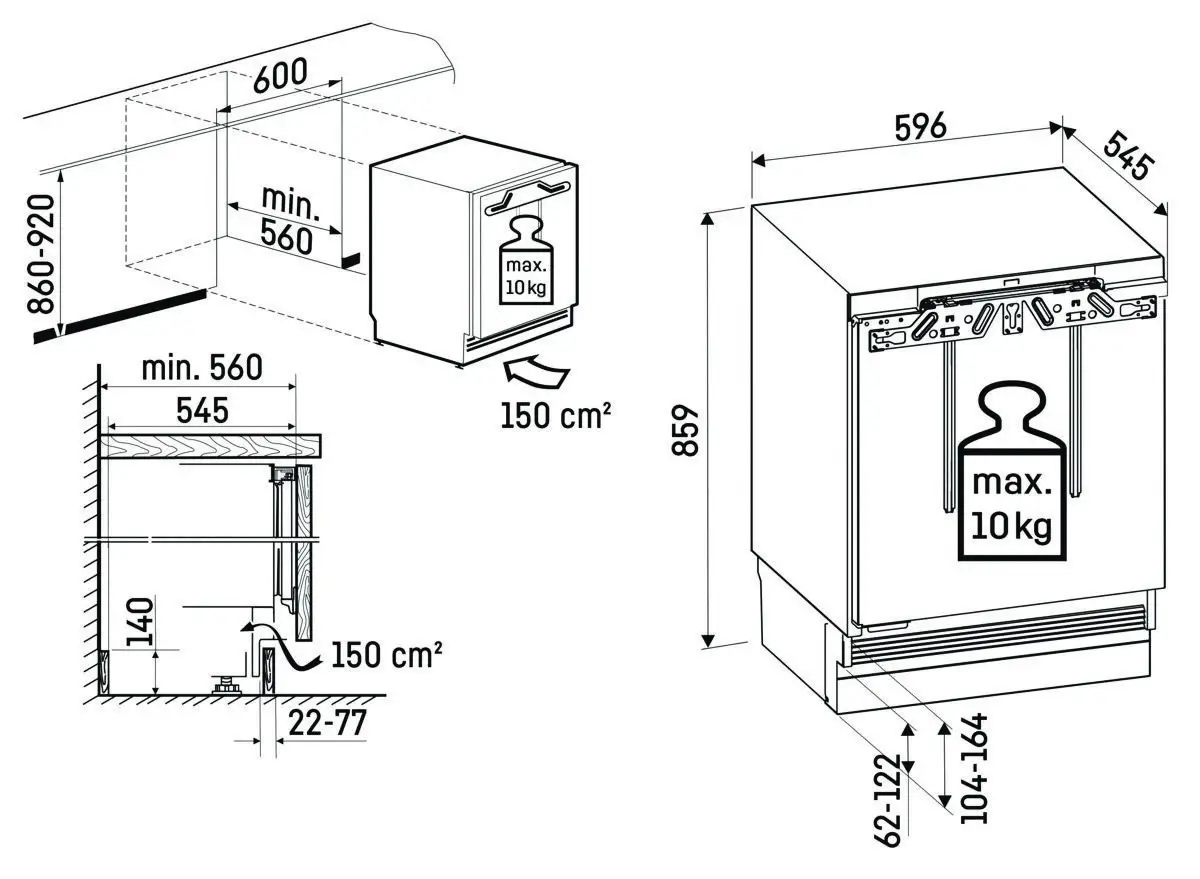 600
860-920
min.
560
max.
10 kg
150 cm²
min. 560
545
140
150 cm²
22-77
596
545
859
max.
10 kg
62-122
104-164