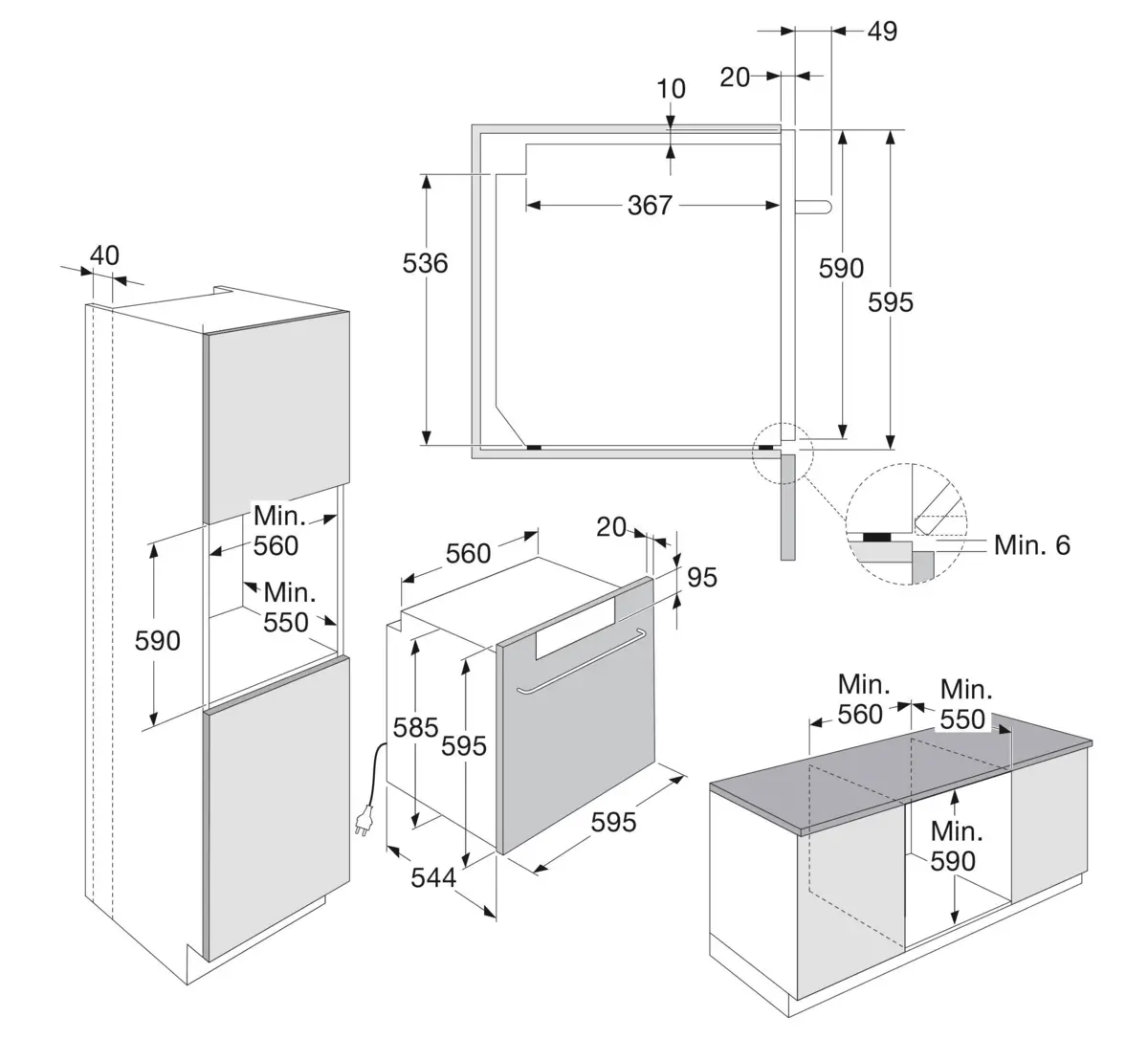 49
20
10
367
536
590
595
Min. 6
40
Min.
560
Min.
550
590
560
20
95
585
595
595
544
Min.
560
Min.
550
Min.
590