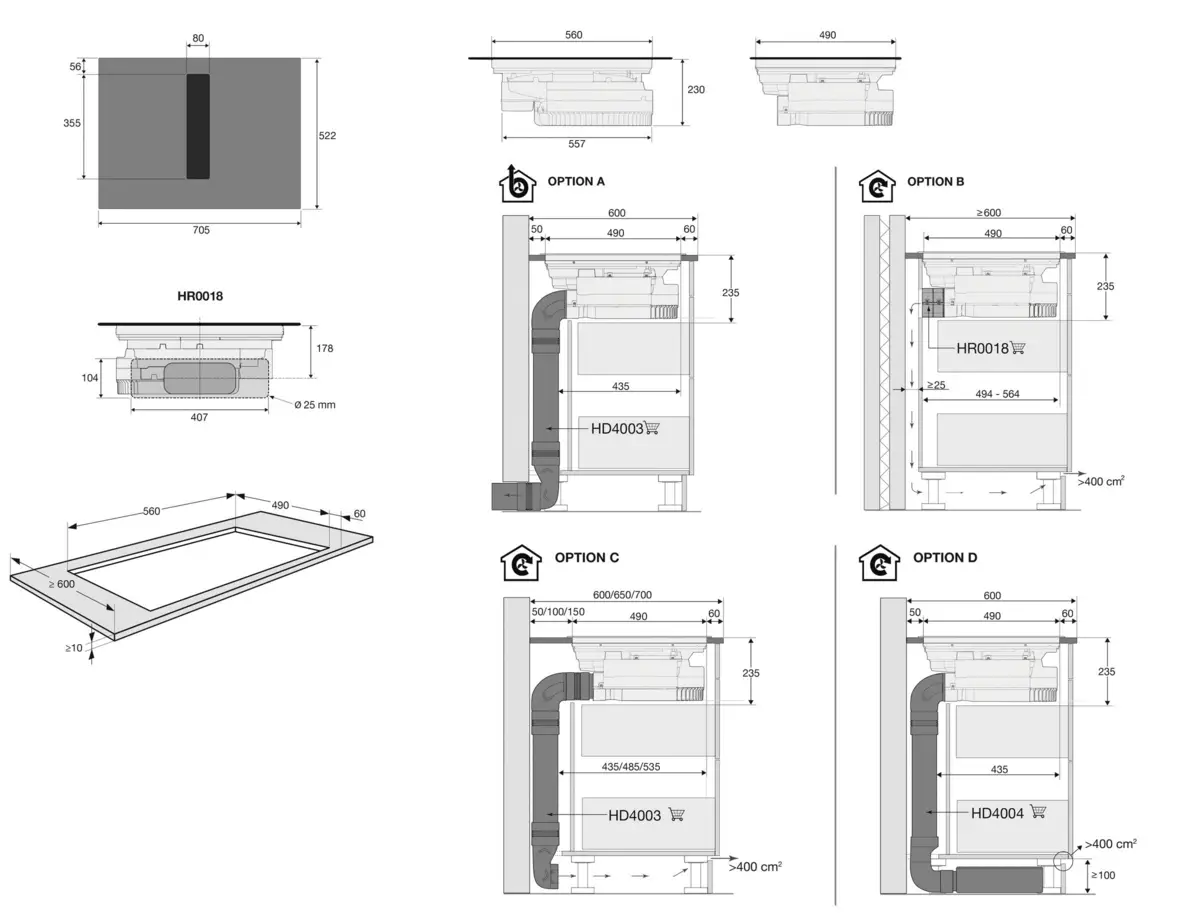 80
56
355
522
705

HR0018
178
104
407
Ø 25 mm

560
490
60
≥ 600
≥10

560
230
557

490

OPTION A
600
50
490
60
235
435
HD4003

OPTION B
≥600
490
60
235
HR0018
≥25
494 - 564
>400 cm$^2$

OPTION C
600/650/700
50/100/150
490
60
235
435/485/535
HD4003
>400 cm$^2$

OPTION D
600
50
490
60
235
435
HD4004
>400 cm$^2$
≥100