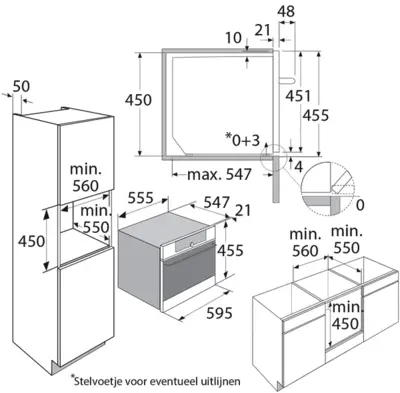 48
21
10
450
451
455
*0+3
4
max. 547
0
50
min.
560
min.
550
450
555
547
21
455
595
min.
560
min.
550
min.
450
*Stelvoetje voor eventueel uitlijnen